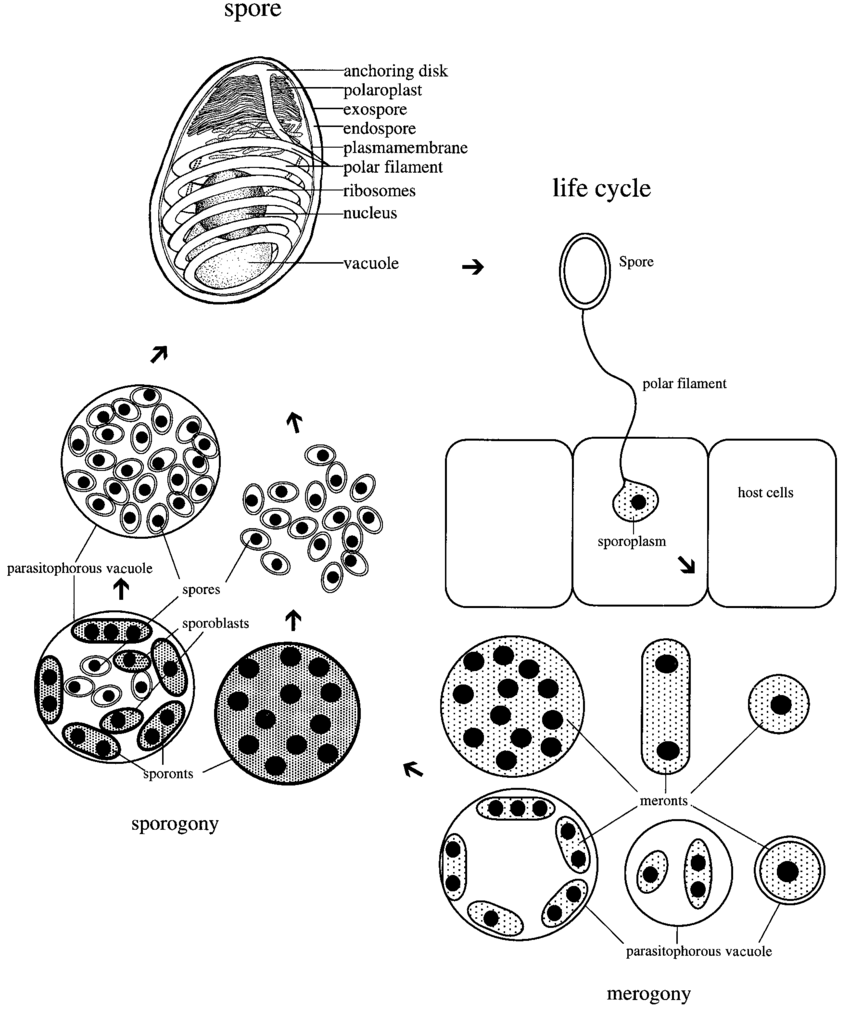 spore

anchoring disk
polaroplast
exospore
endospore
plasmamembrane
polar filament
ribosomes
nucleus
vacuole

life cycle

Spore

polar filament

host cells

sporoplasm

parasitophorous vacuole
spores
sporoblasts
sporonts

sporogony

meronts

parasitophorous vacuole

merogony