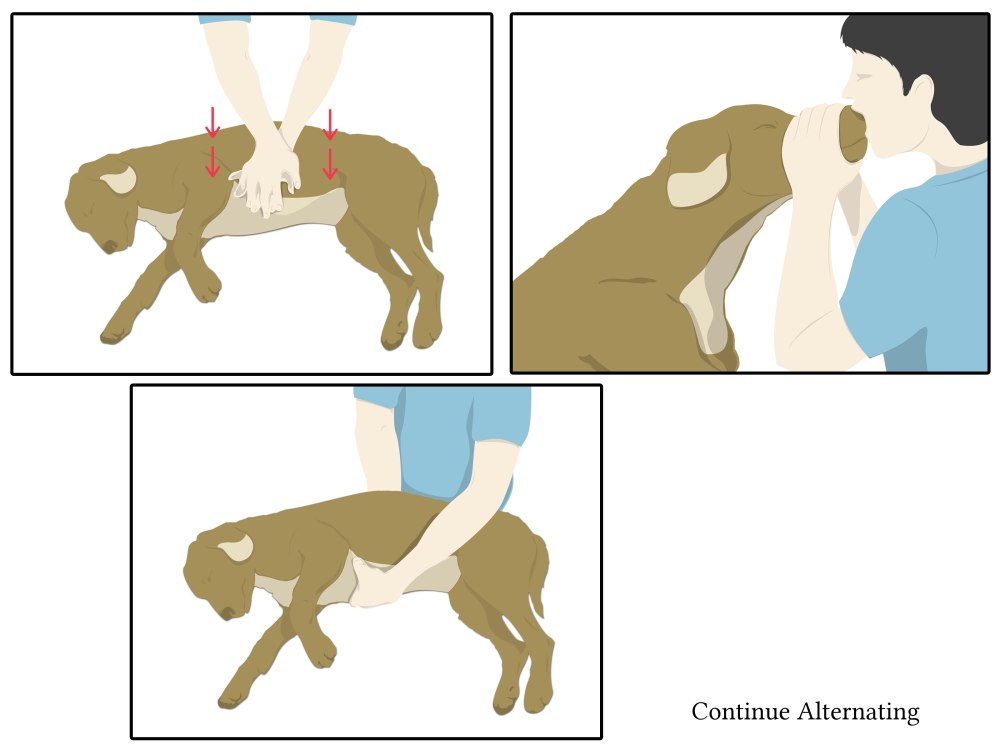 Continue Alternating